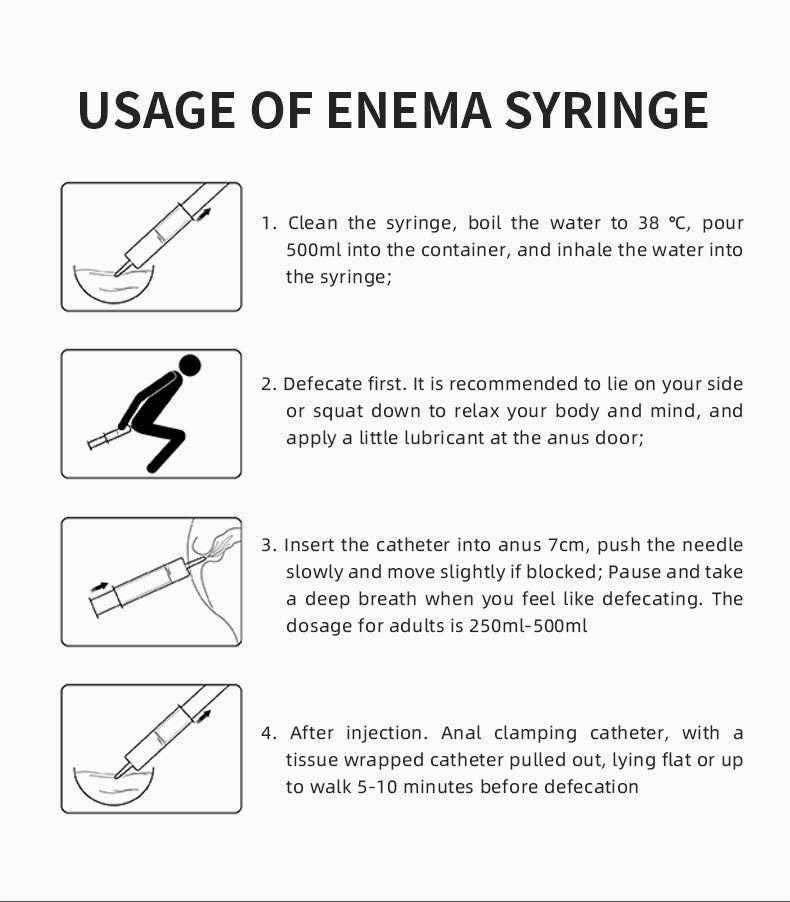 USAGE OF ENEMA SYRINGE

1. Clean the syringe, boil the water to 38 ℃, pour 500ml into the container, and inhale the water into the syringe;

2. Defecate first. It is recommended to lie on your side or squat down to relax your body and mind, and apply a little lubricant at the anus door;

3. Insert the catheter into anus 7cm, push the needle slowly and move slightly if blocked; Pause and take a deep breath when you feel like defecating. The dosage for adults is 250ml-500ml

4. After injection. Anal clamping catheter, with a tissue wrapped catheter pulled out, lying flat or up to walk 5-10 minutes before defecation