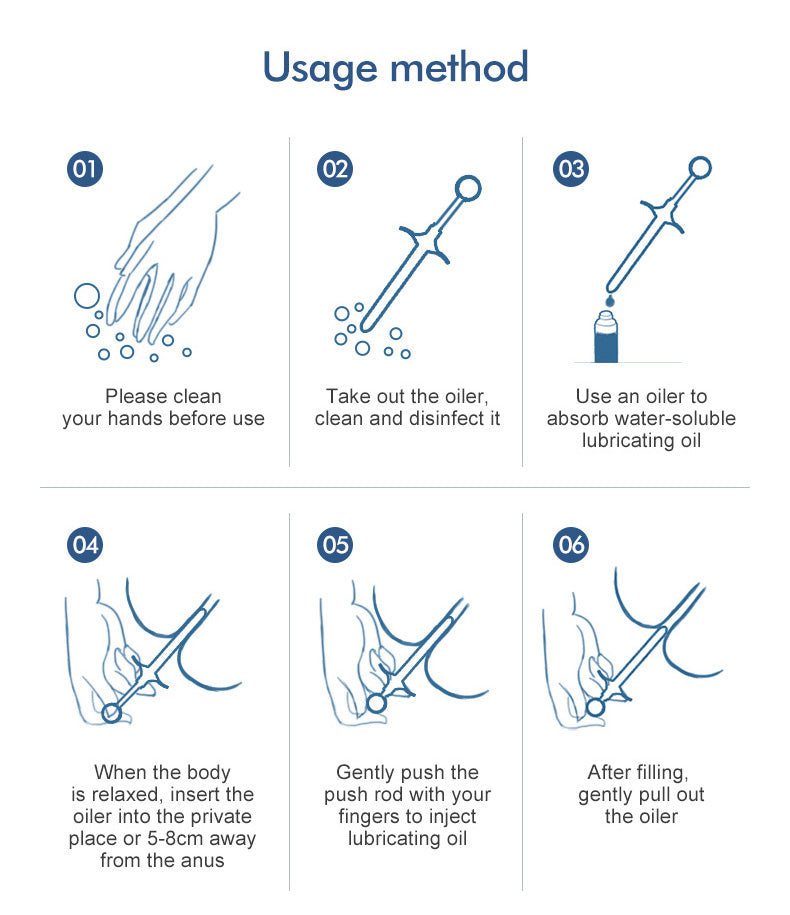 Usage method

01

Please clean your hands before use

02

Take out the oiler, clean and disinfect it

03

Use an oiler to absorb water-soluble lubricating oil

04

When the body is relaxed, insert the oiler into the private place or 5-8cm away from the anus

05

Gently push the push rod with your fingers to inject lubricating oil

06

After filling, gently pull out the oiler